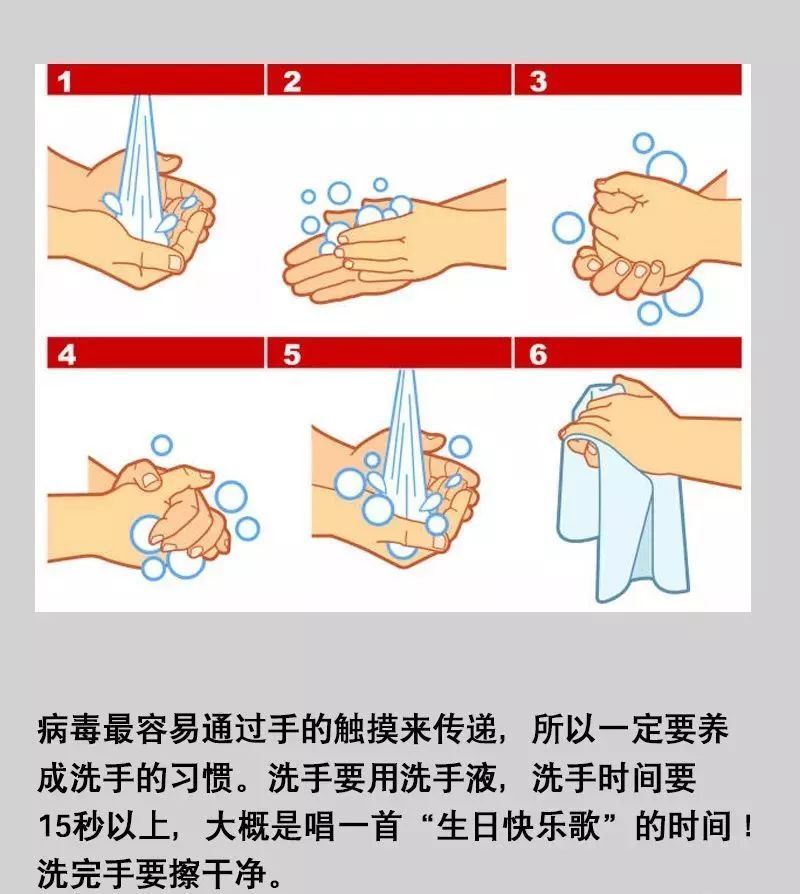 1

2

3

4

5

6

病毒最容易通过手的触摸来传递，所以一定要养成洗手的习惯。洗手要用洗手液，洗手时间要15秒以上，大概是唱一首“生日快乐歌”的时间！洗完手要擦干净。